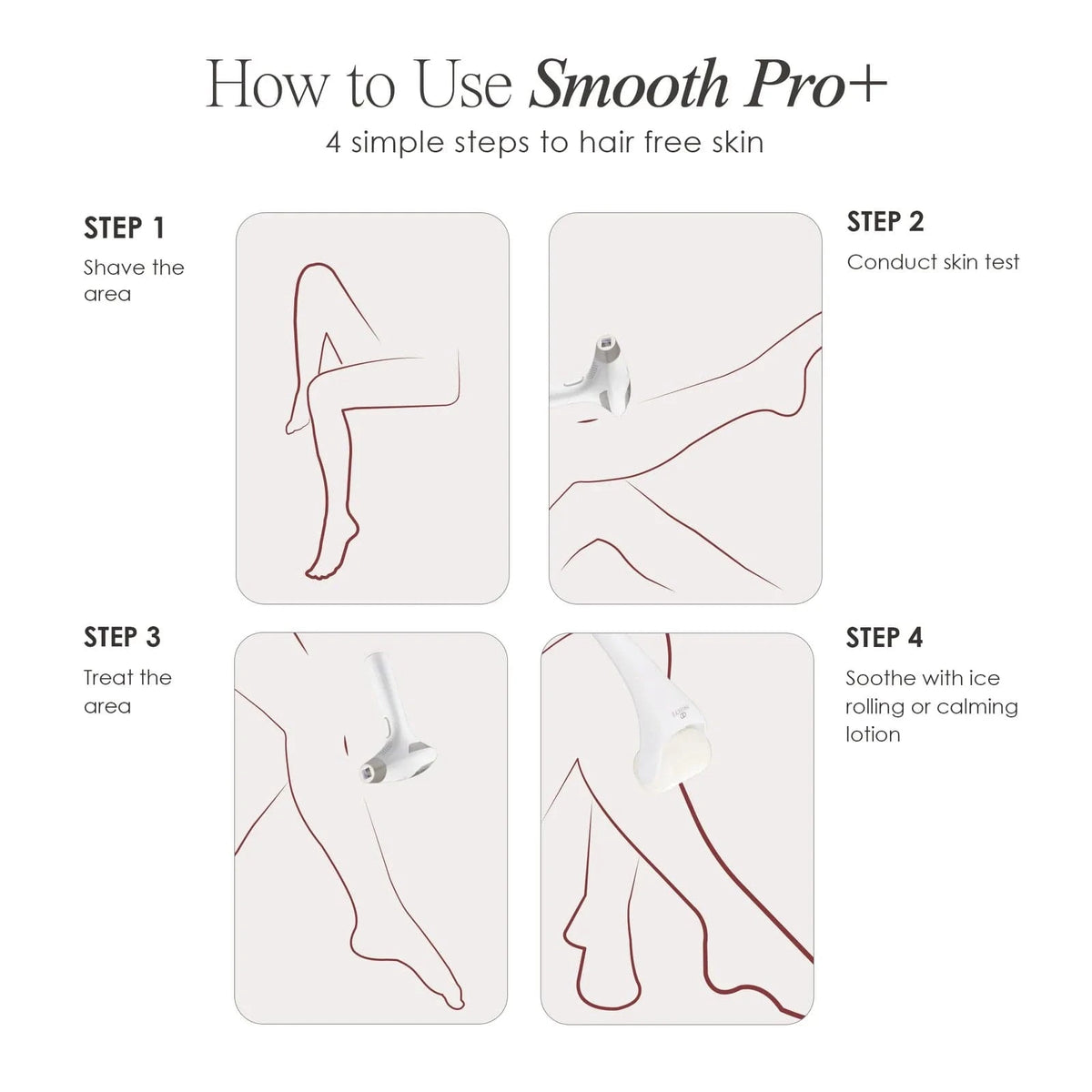 How to Use Smooth Pro+

4 simple steps to hair free skin

STEP 1

Shave the area

STEP 2

Conduct skin test

STEP 3

Treat the area

STEP 4

Soothe with ice rolling or calming lotion