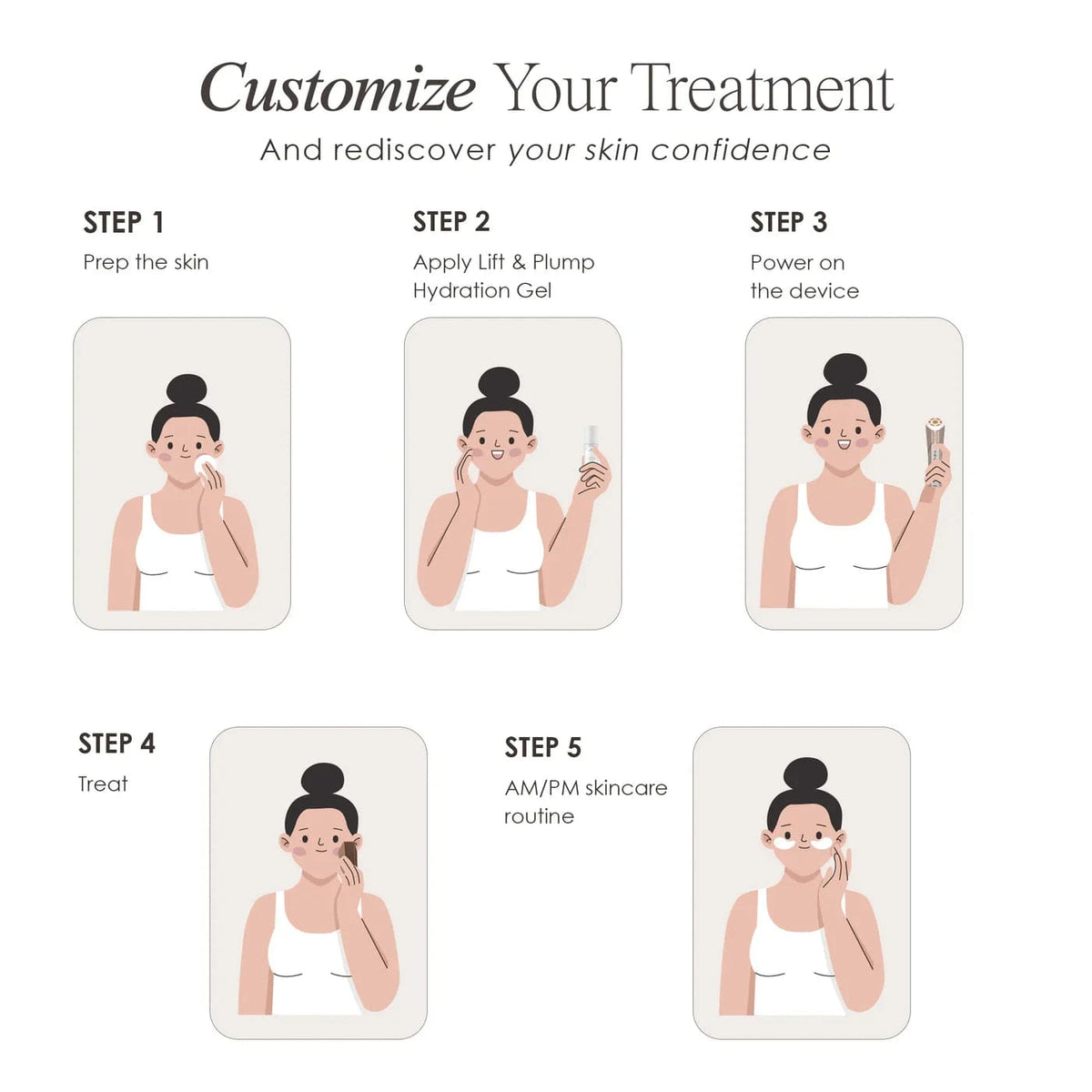 Customize Your Treatment

And rediscover your skin confidence

STEP 1
Prep the skin

STEP 2
Apply Lift & Plump Hydration Gel

STEP 3
Power on the device

STEP 4
Treat

STEP 5
AM/PM skincare routine