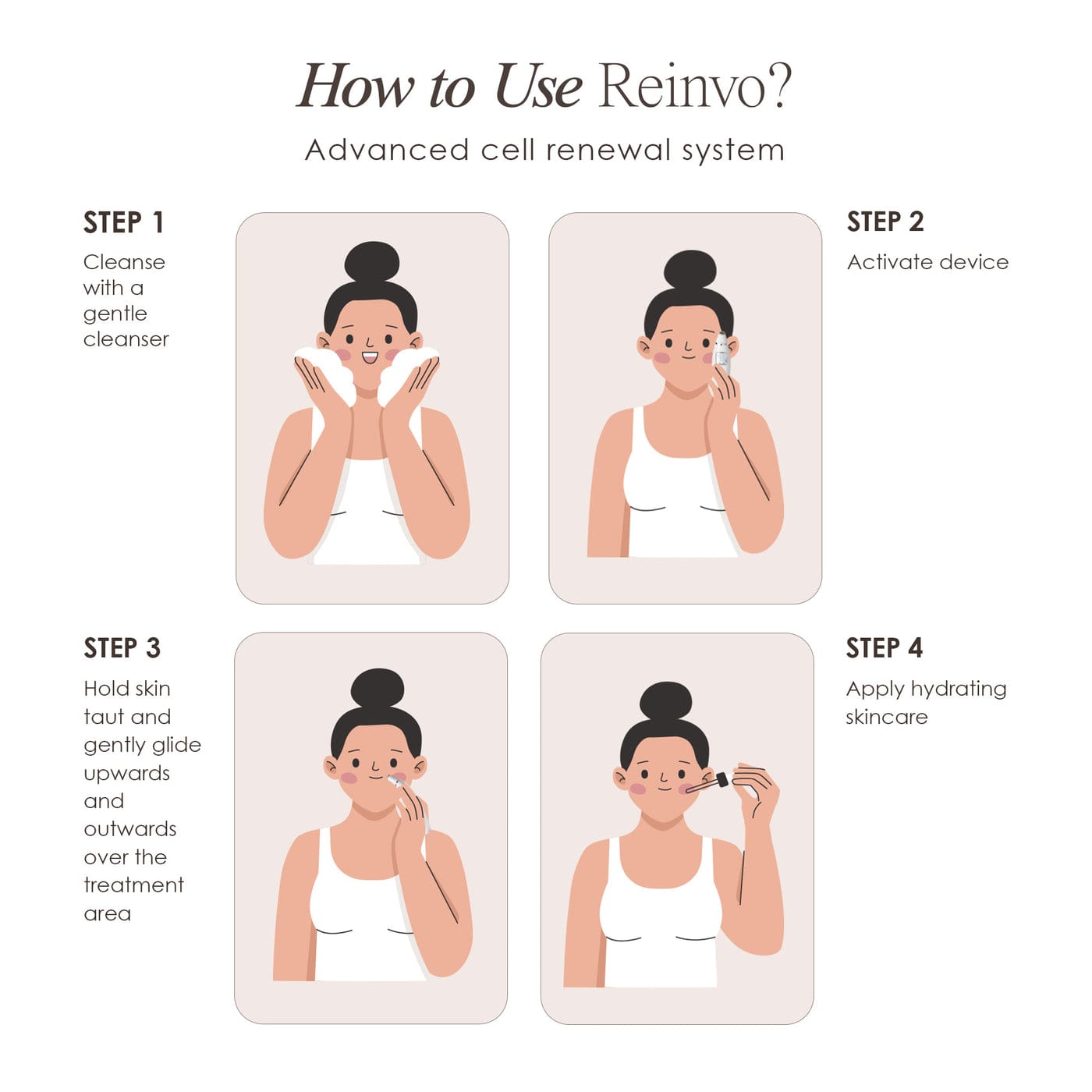 How to Use Reinvo?

Advanced cell renewal system

STEP 1

Cleanse with a gentle cleanser

STEP 2

Activate device

STEP 3

Hold skin taut and gently glide upwards and outwards over the treatment area

STEP 4

Apply hydrating skincare