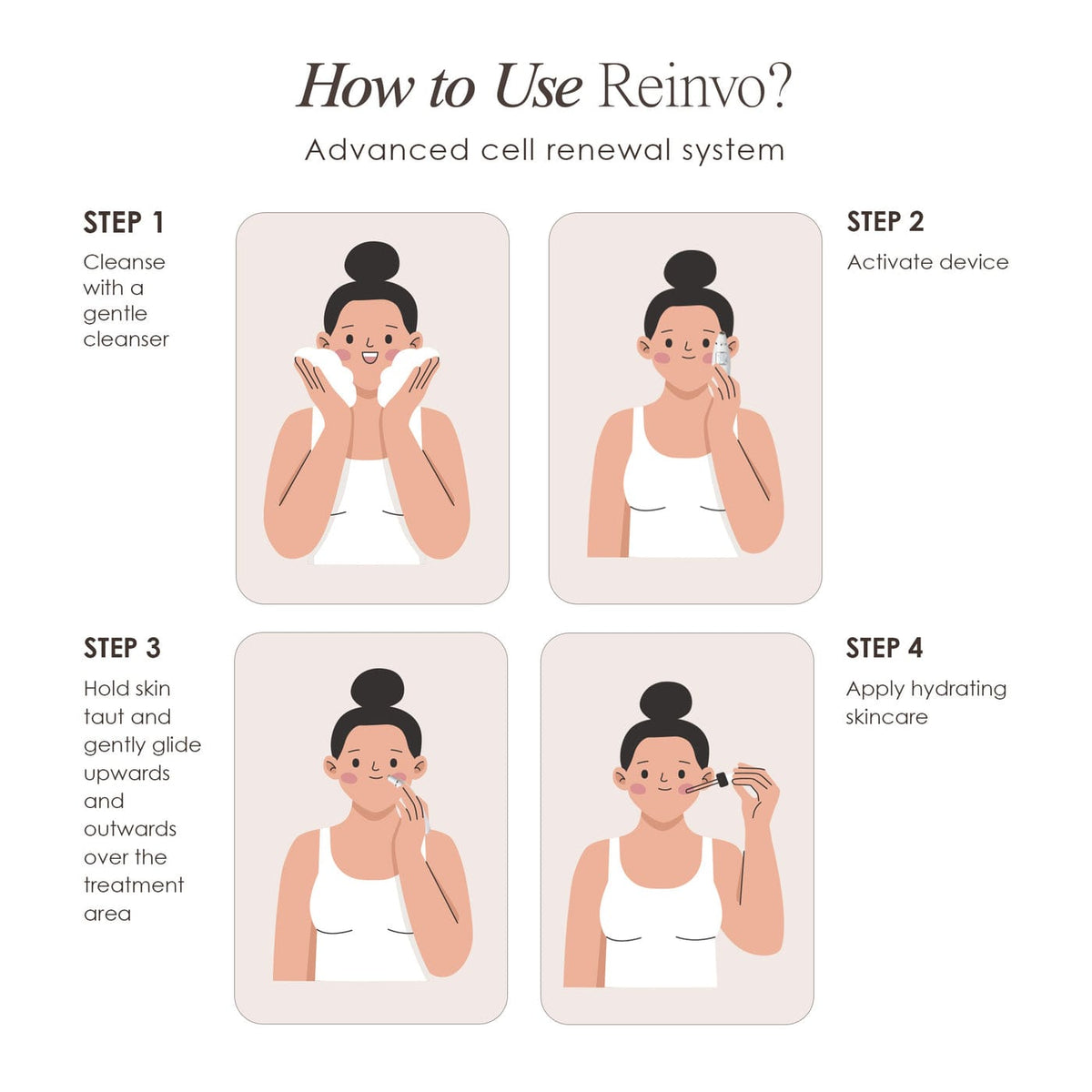 How to Use Reinvo?

Advanced cell renewal system

STEP 1

Cleanse with a gentle cleanser

STEP 2

Activate device

STEP 3

Hold skin taut and gently glide upwards and outwards over the treatment area

STEP 4

Apply hydrating skincare