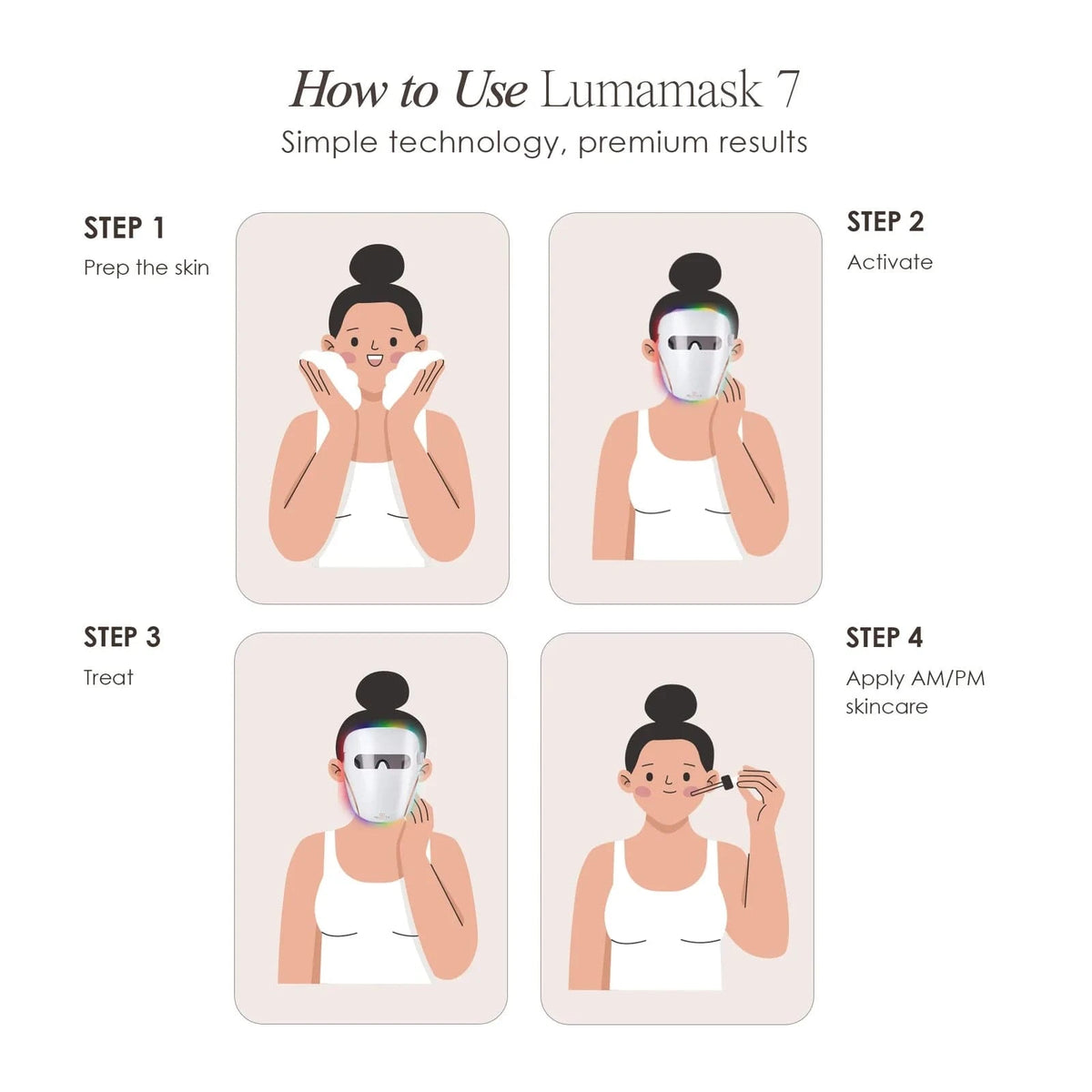 How to Use Lumamask 7
Simple technology, premium results

STEP 1
Prep the skin

STEP 2
Activate

STEP 3
Treat

STEP 4
Apply AM/PM skincare