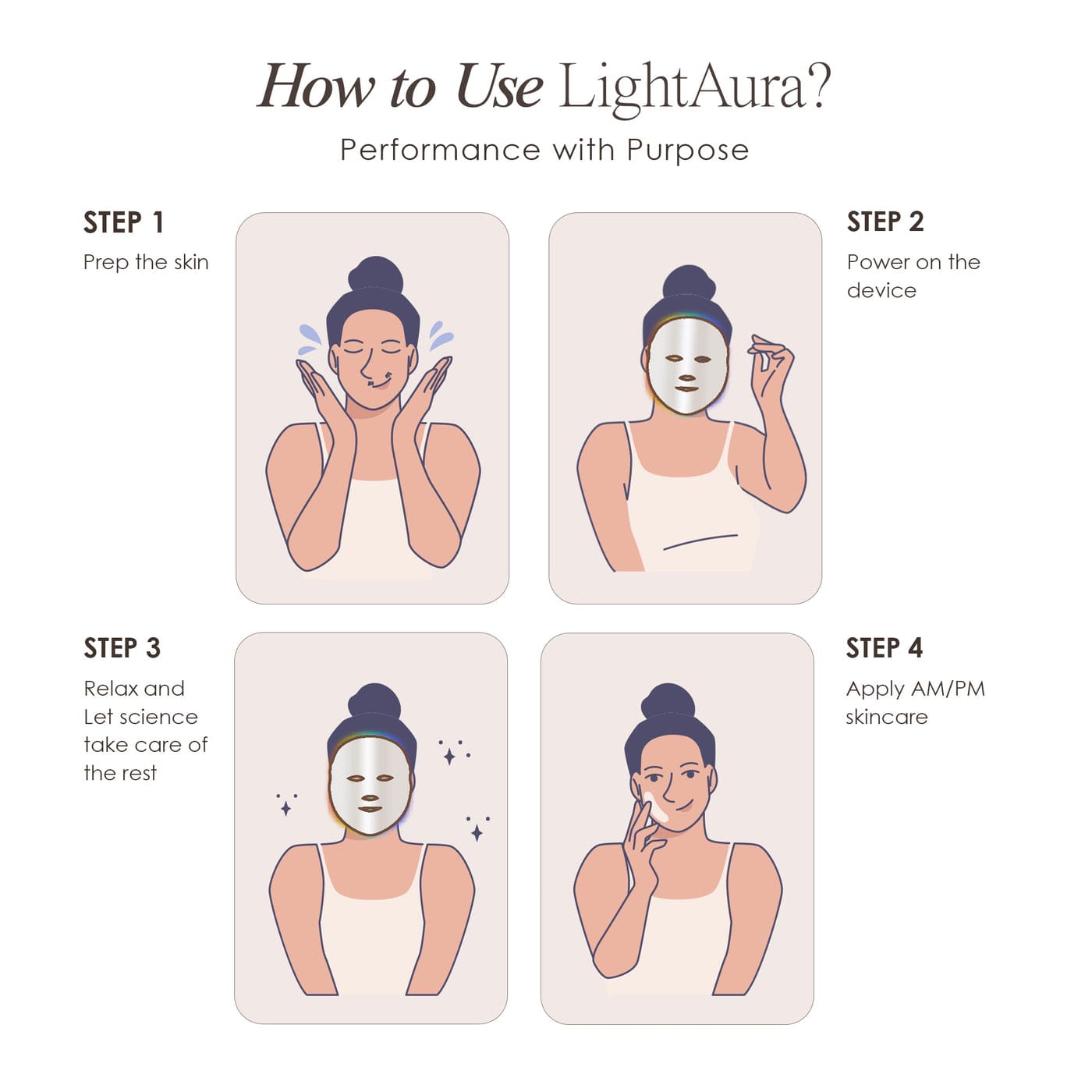 How to Use LightAura?

Performance with Purpose

STEP 1
Prep the skin

STEP 2
Power on the device

STEP 3
Relax and Let science take care of the rest

STEP 4
Apply AM/PM skincare