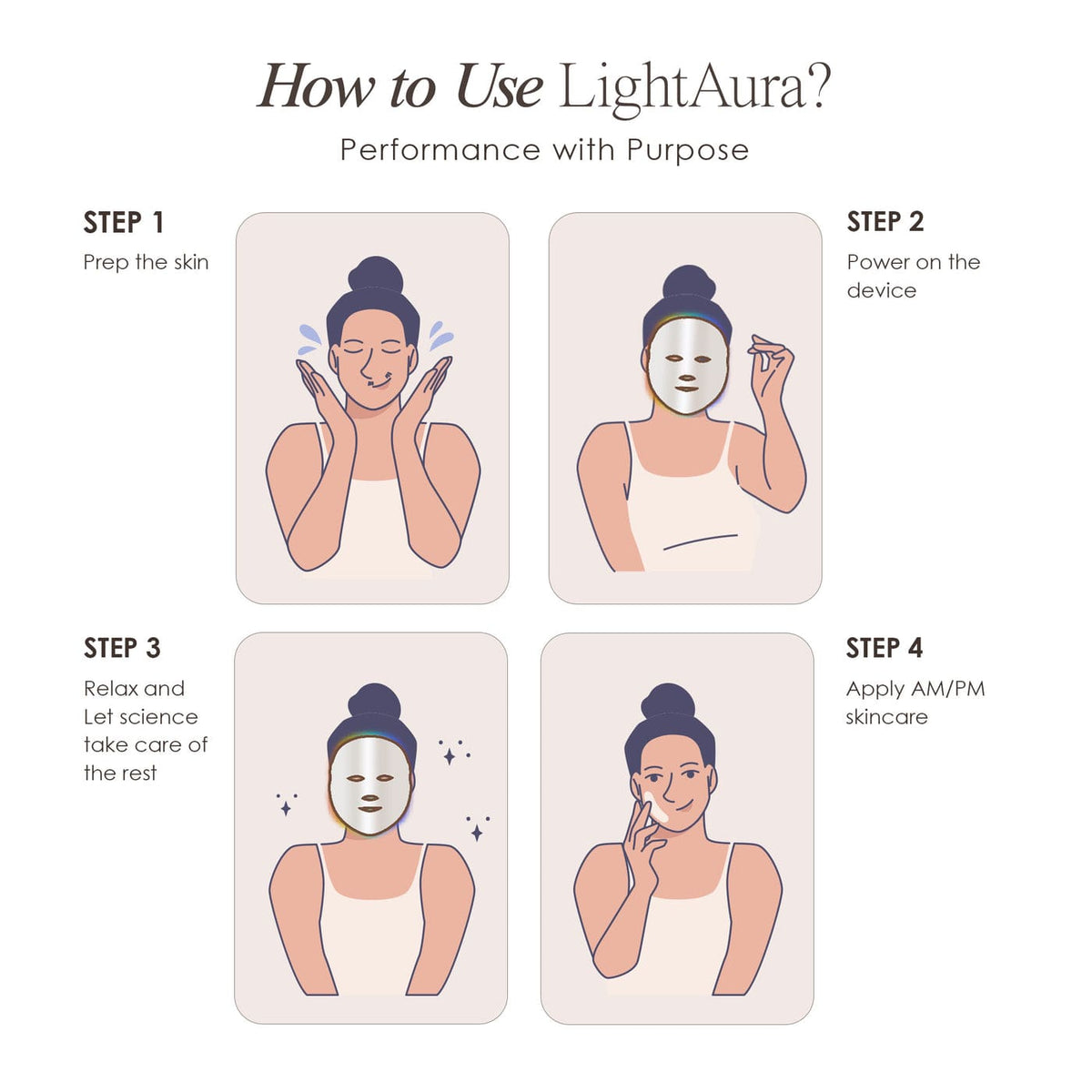 How to Use LightAura?

Performance with Purpose

STEP 1

Prep the skin

STEP 2

Power on the device

STEP 3

Relax and Let science take care of the rest

STEP 4

Apply AM/PM skincare