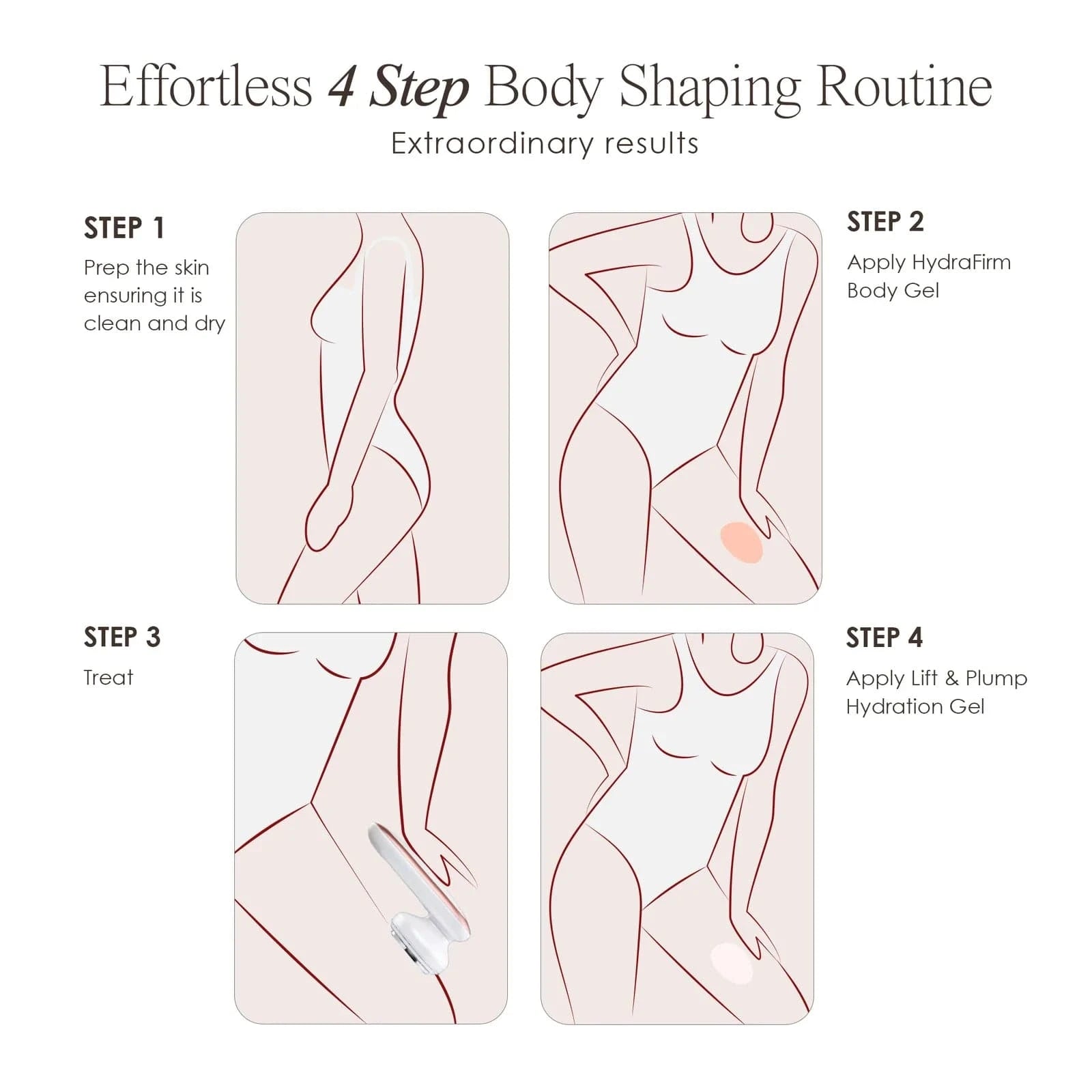 Effortless 4 Step Body Shaping Routine

Extraordinary results

STEP 1

Prep the skin ensuring it is clean and dry

STEP 2

Apply HydraFirm Body Gel

STEP 3

Treat

STEP 4

Apply Lift & Plump Hydration Gel