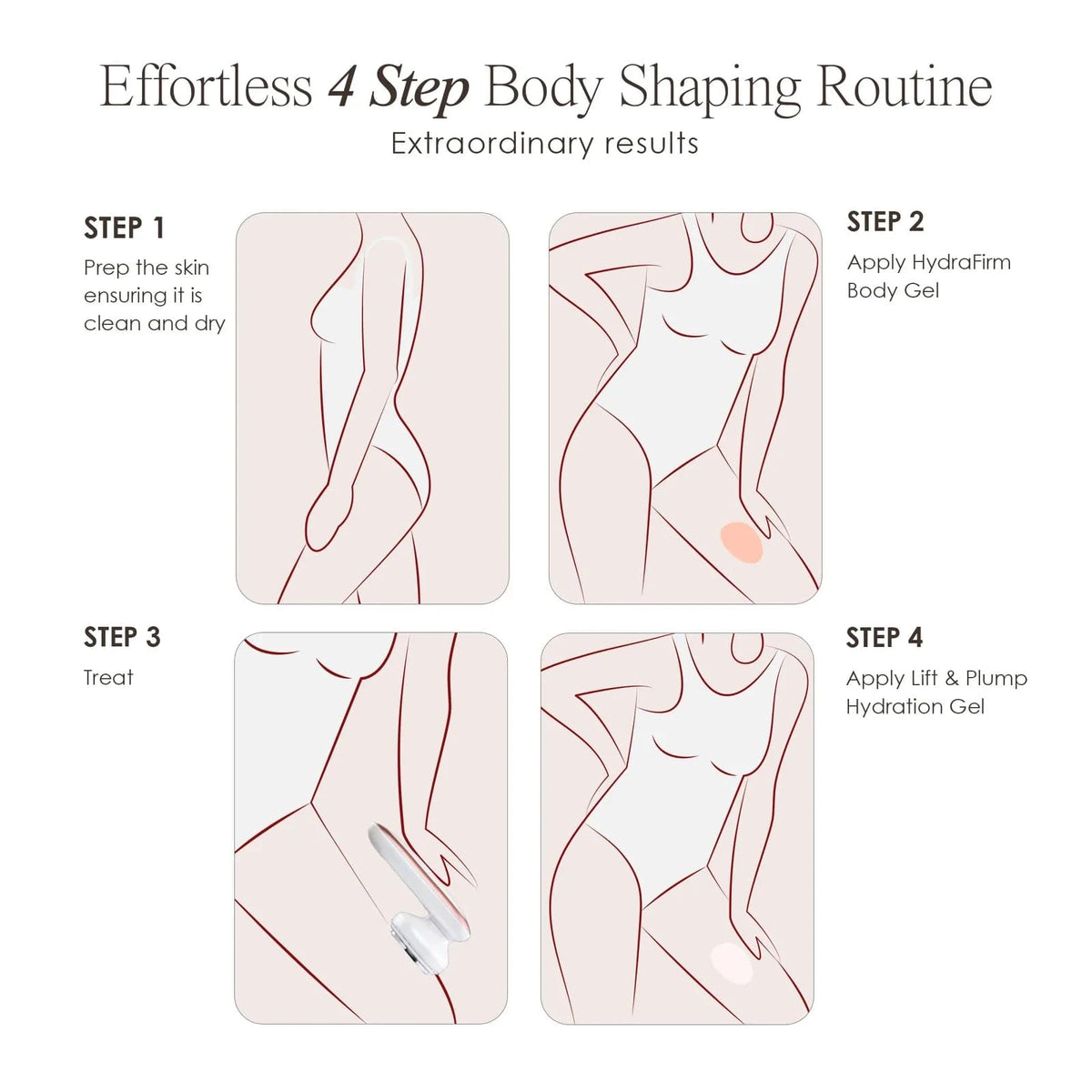 Effortless 4 Step Body Shaping Routine
Extraordinary results

STEP 1
Prep the skin ensuring it is clean and dry

STEP 2
Apply HydraFirm Body Gel

STEP 3
Treat

STEP 4
Apply Lift & Plump Hydration Gel