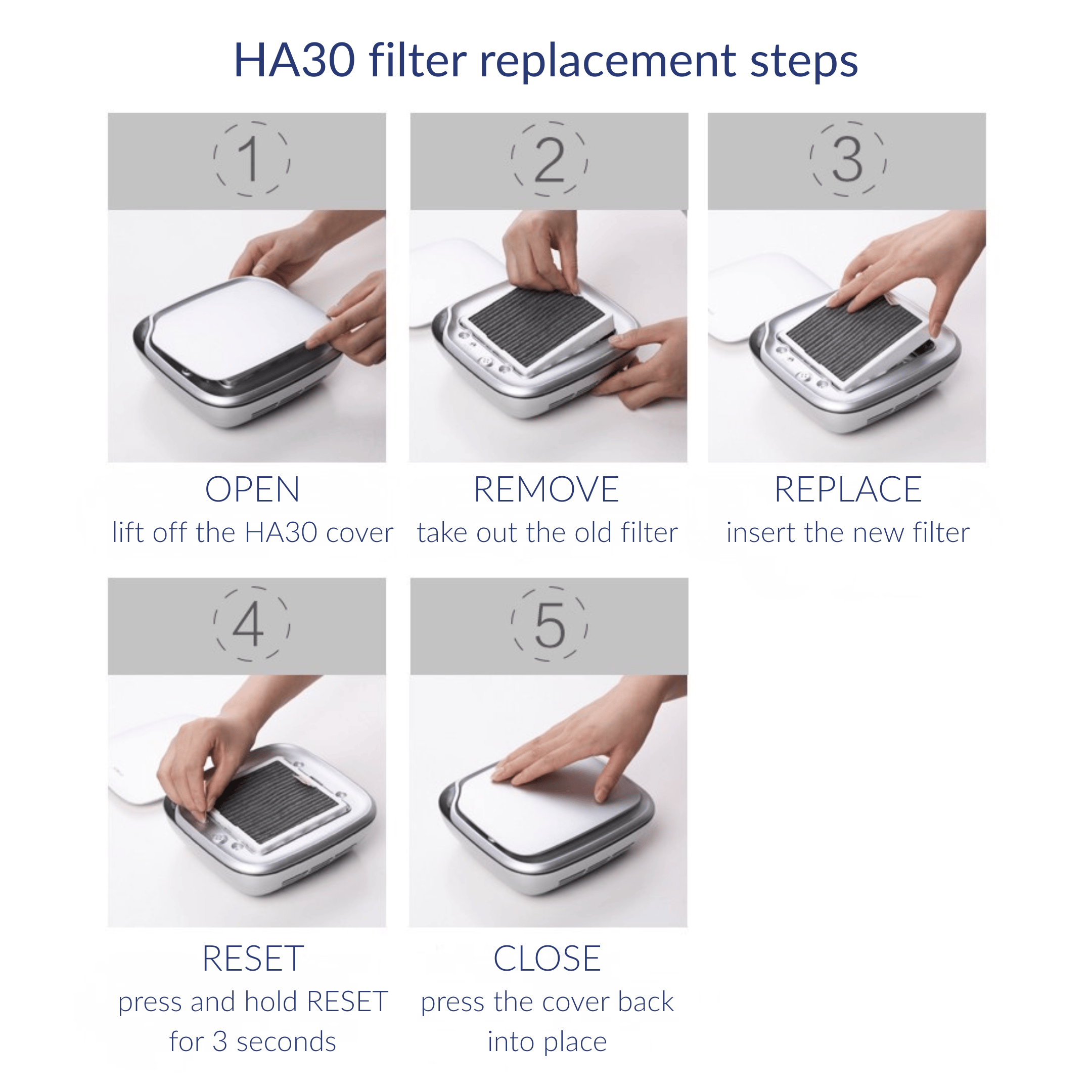 HA30 filter replacement steps

1

OPEN
lift off the HA30 cover

2

REMOVE
take out the old filter

3

REPLACE
insert the new filter

4

RESET
press and hold RESET for 3 seconds

5

CLOSE
press the cover back into place