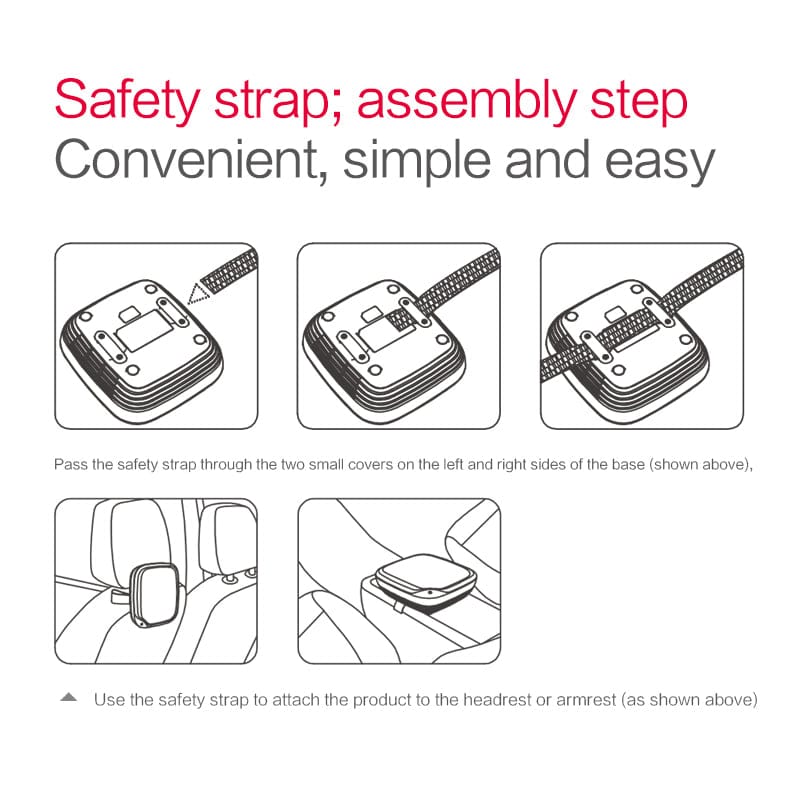 Safety strap; assembly step
Convenient, simple and easy

Pass the safety strap through the two small covers on the left and right sides of the base (shown above),

▲ Use the safety strap to attach the product to the headrest or armrest (as shown above)