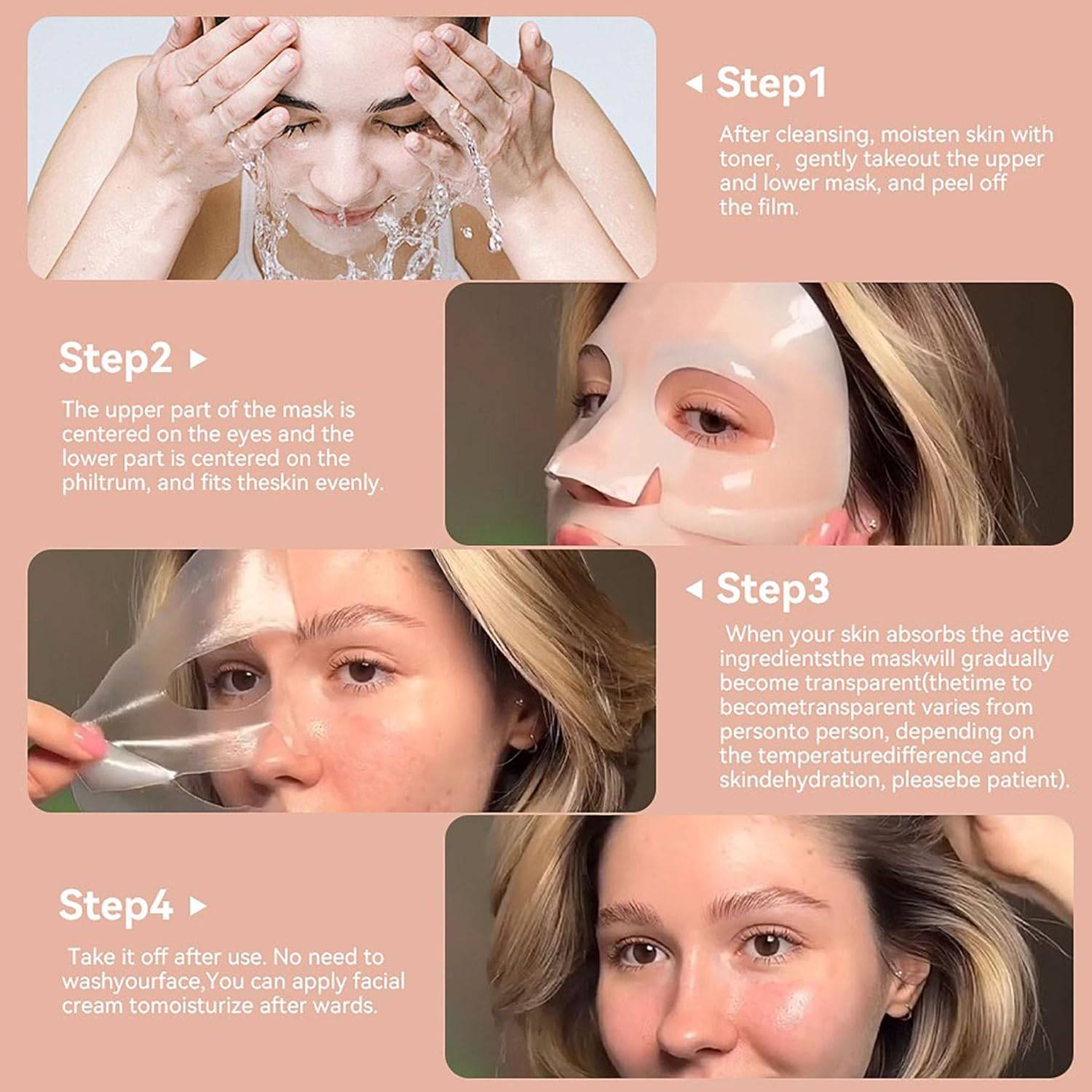 Step1

After cleansing, moisten skin with toner, gently takeout the upper and lower mask, and peel off the film.

Step2

The upper part of the mask is centered on the eyes and the lower part is centered on the philtrum, and fits theskin evenly.

Step3

When your skin absorbs the active ingredientsthe maskwill gradually become transparent(thetime to becometransparent varies from personto person, depending on the temperaturedifference and skindehydration, pleasebe patient).

Step4

Take it off after use. No need to washyourface,You can apply facial cream tomoisturize after wards.