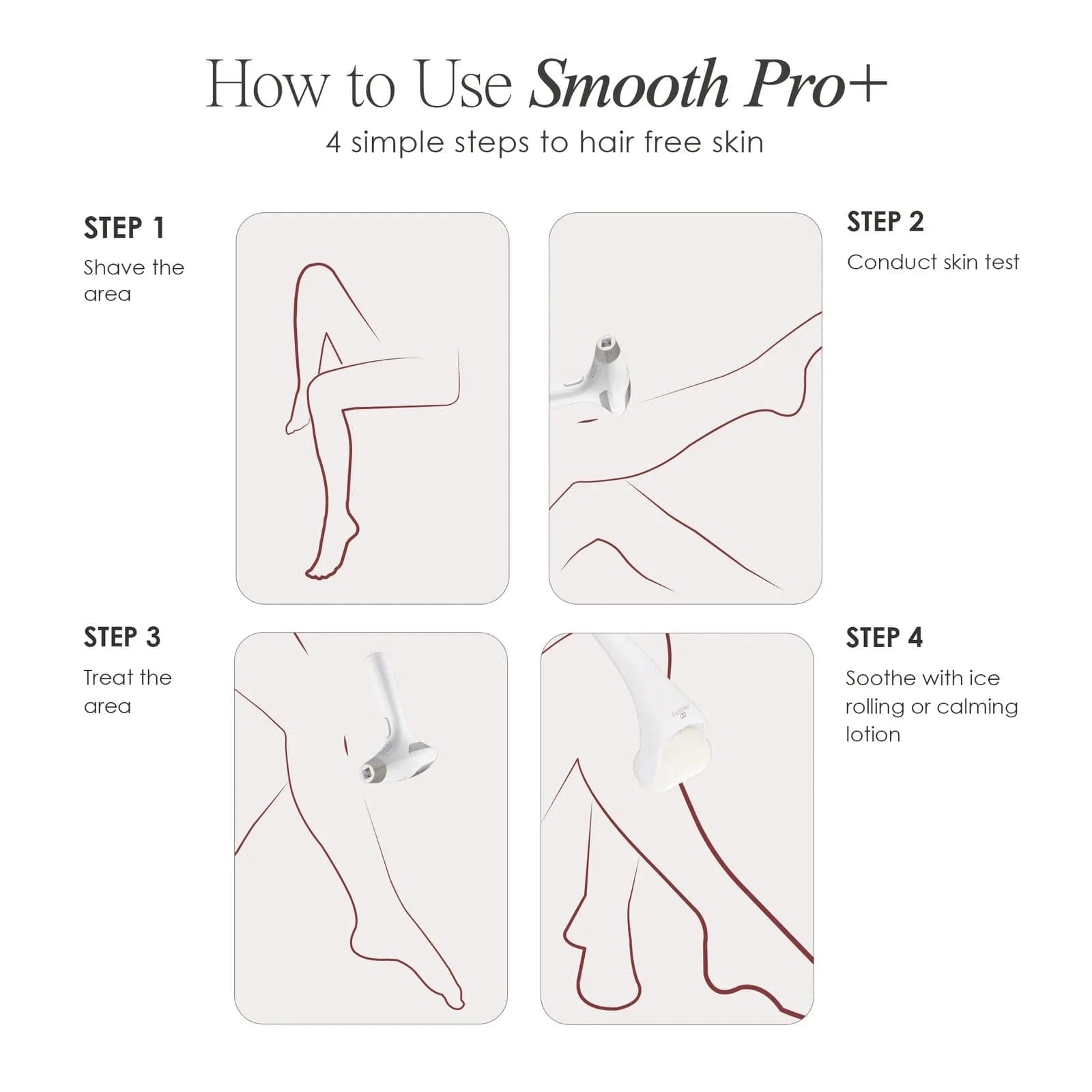 How to Use Smooth Pro+
4 simple steps to hair free skin

STEP 1
Shave the area

STEP 2
Conduct skin test

STEP 3
Treat the area

STEP 4
Soothe with ice rolling or calming lotion